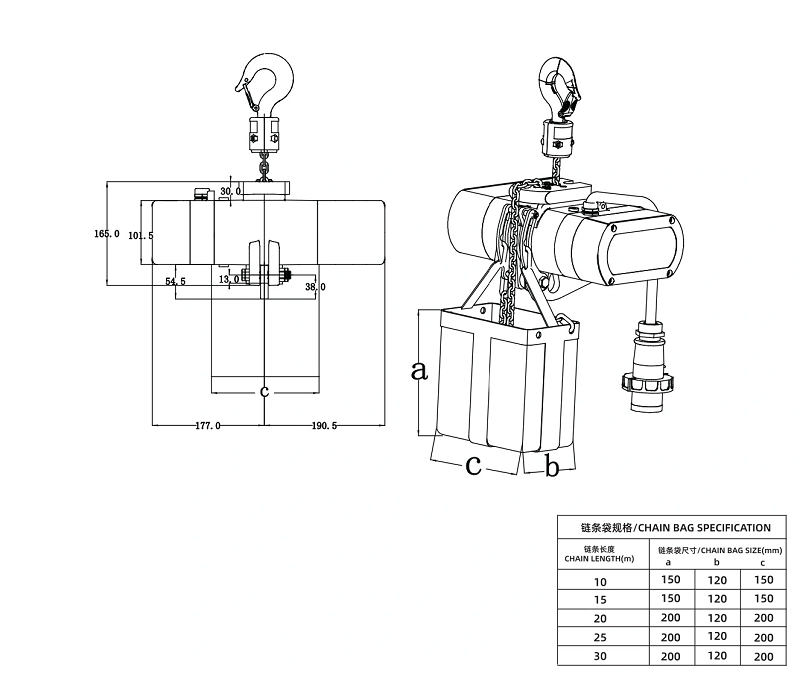 30.0

165.0

101.5

54.5

13.0

38.0

c

177.0

190.5

a

c

b

链条袋规格/CHAIN BAG SPECIFICATION

| 链条长度 CHAIN LENGTH(m) | 链条袋尺寸/CHAIN BAG SIZE(mm) a | b | c |
|---|---|---|---|
| 10 | 150 | 120 | 150 |
| 15 | 150 | 120 | 150 |
| 20 | 200 | 120 | 200 |
| 25 | 200 | 120 | 200 |
| 30 | 200 | 120 | 200 |